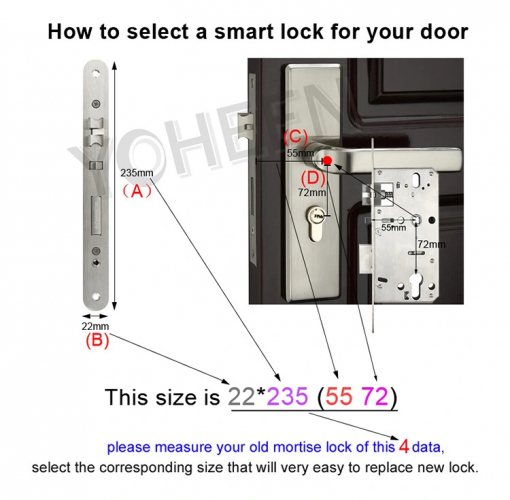 How to select a smart lock for your door

YOHEEN

235mm
（A）

22mm
(B)

(C)
55mm
(D)
72mm

55mm
72mm

This size is 22*235 (55 72)

please measure your old mortise lock of this 4 data,
select the corresponding size that will very easy to replace new lock.